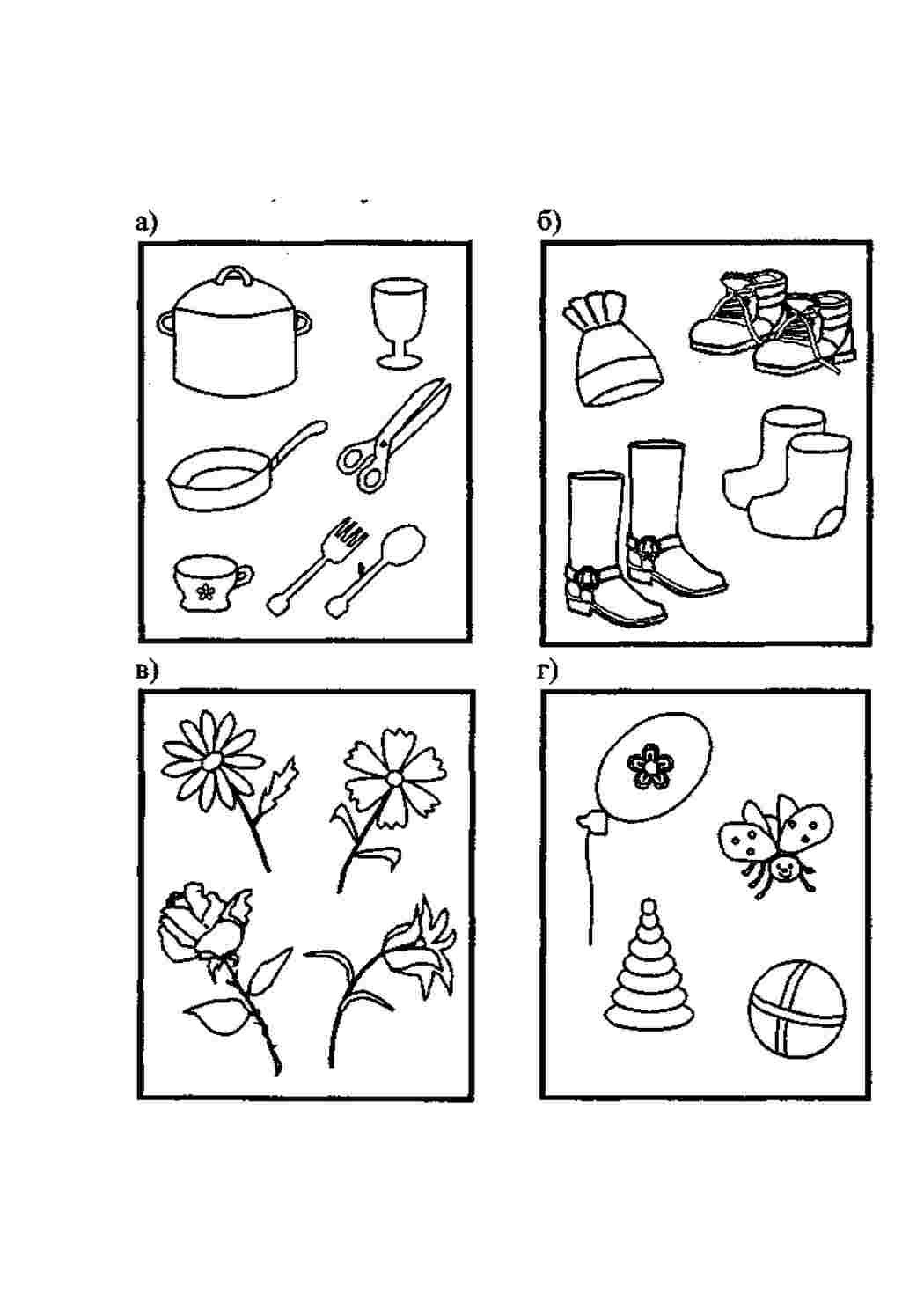 а)

б)

в)

г)