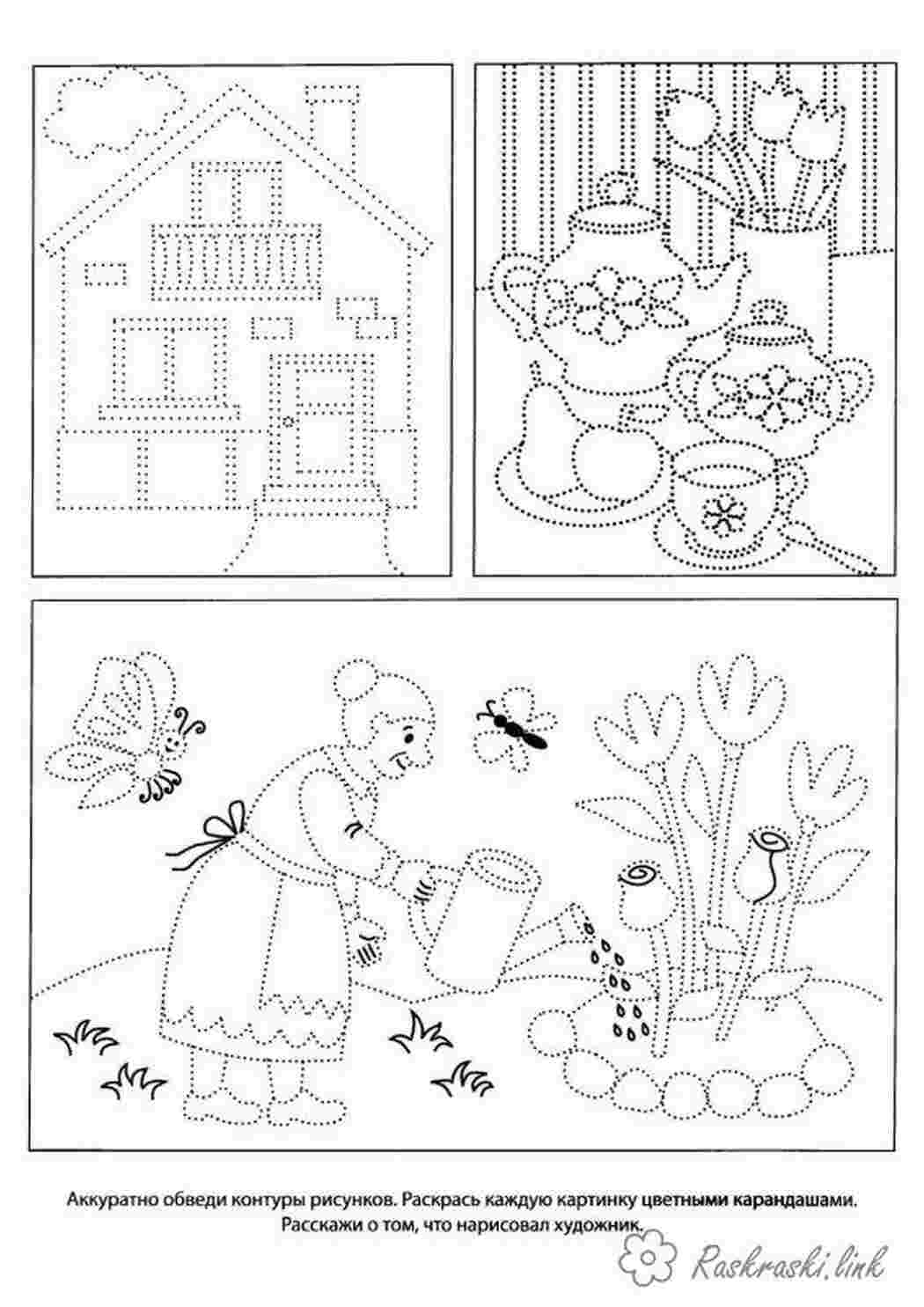 Аккуратно обведи контуры рисунков. Раскрась каждую картинку цветными карандашами. Расскажи о том, что нарисовал художник.

Raskraski.link