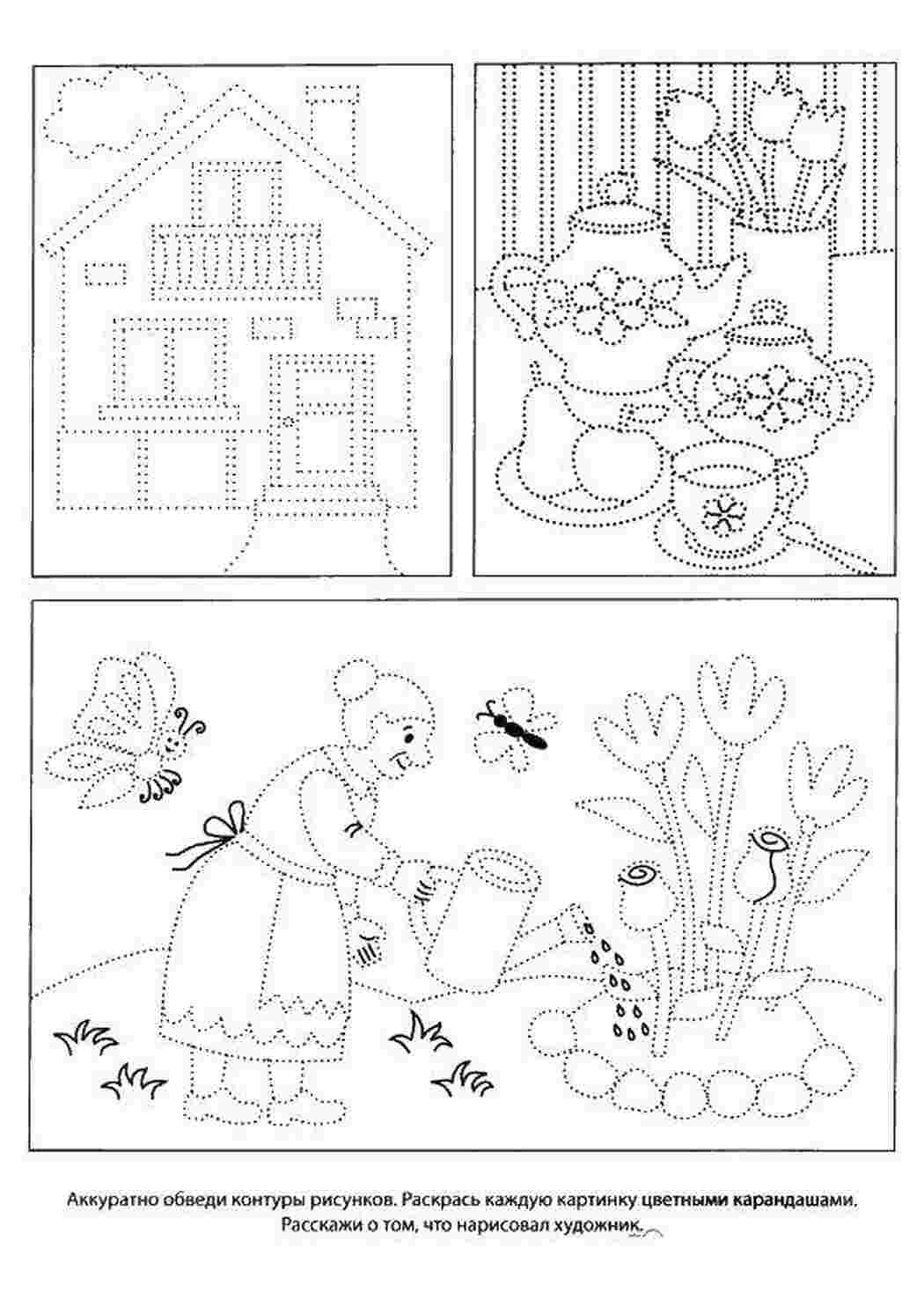 Аккуратно обведи контуры рисунков. Раскрась каждую картинку цветными карандашами. Расскажи о том, что нарисовал художник.