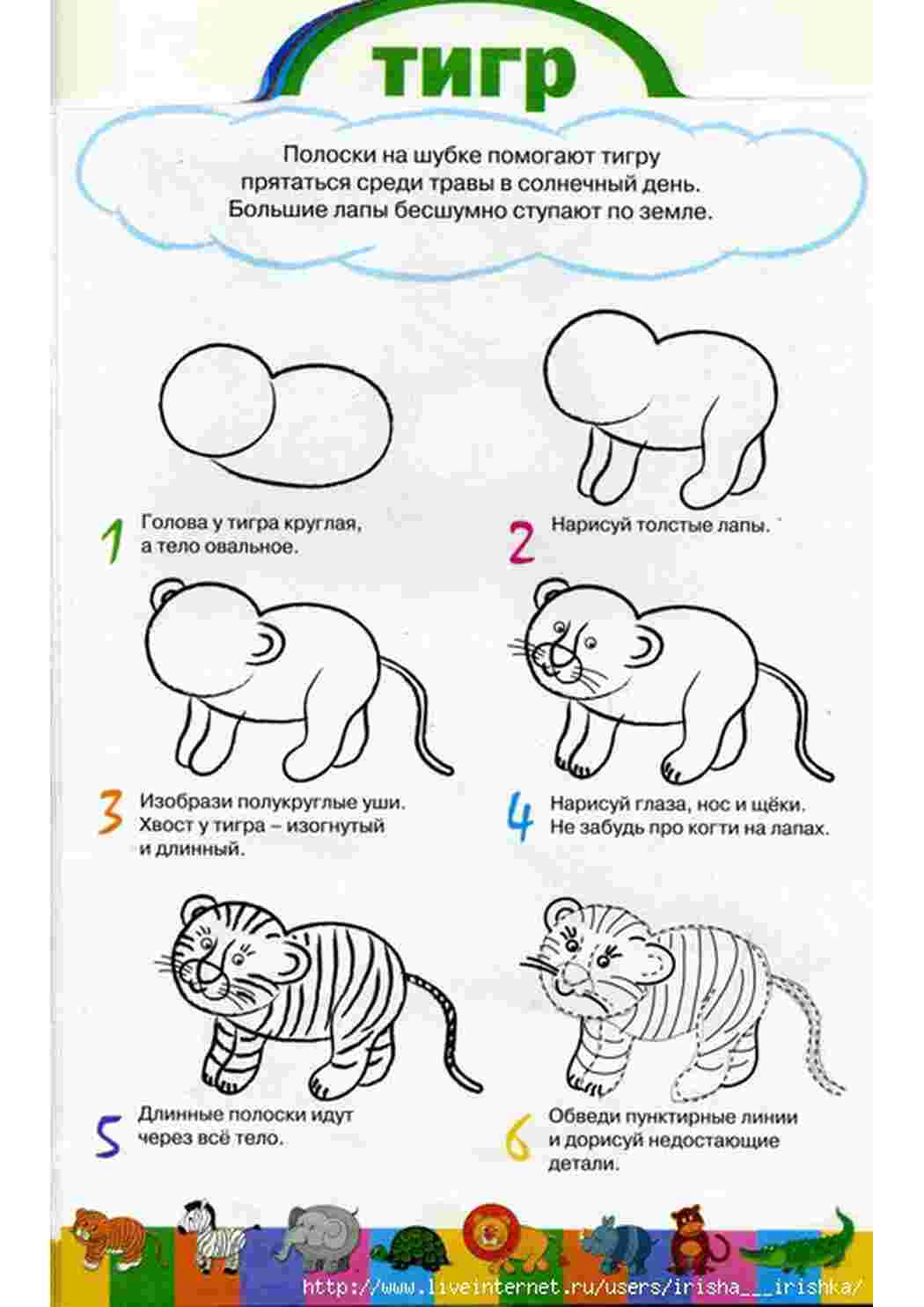 ТИГР

Полоски на шубке помогают тигру прятаться среди травы в солнечный день. Большие лапы бесшумно ступают по земле.

1 Голова у тигра круглая, а тело овальное.

2 Нарисуй толстые лапы.

3 Изобрази полукруглые уши. Хвост у тигра – изогнутый и длинный.

4 Нарисуй глаза, нос и щёки. Не забудь про когти на лапах.

5 Длинные полоски идут через всё тело.

6 Обведи пунктирные линии и дорисуй недостающие детали.

http://www.liveinternet.ru/users/irisha___irishka/