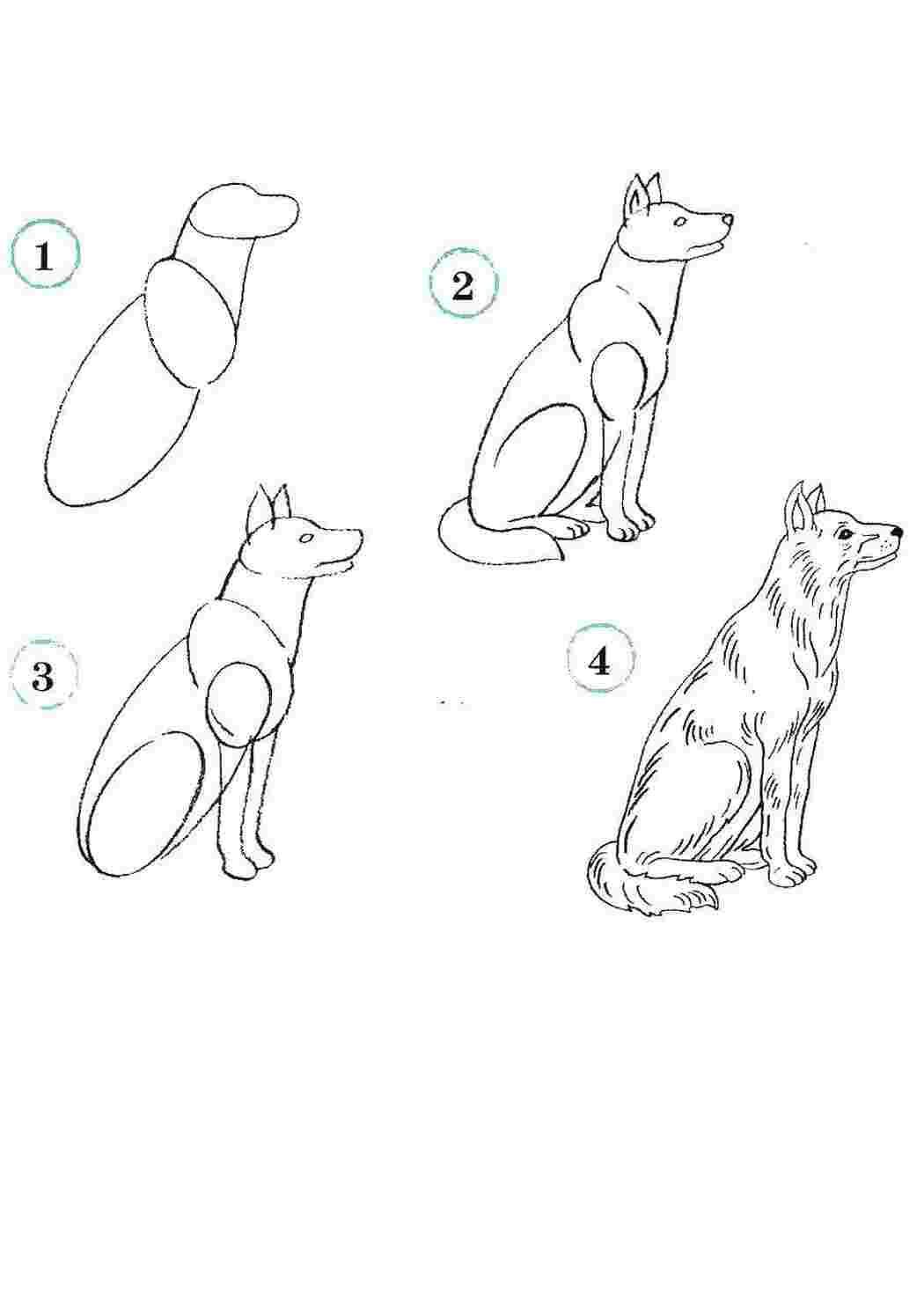 1

2

3

4