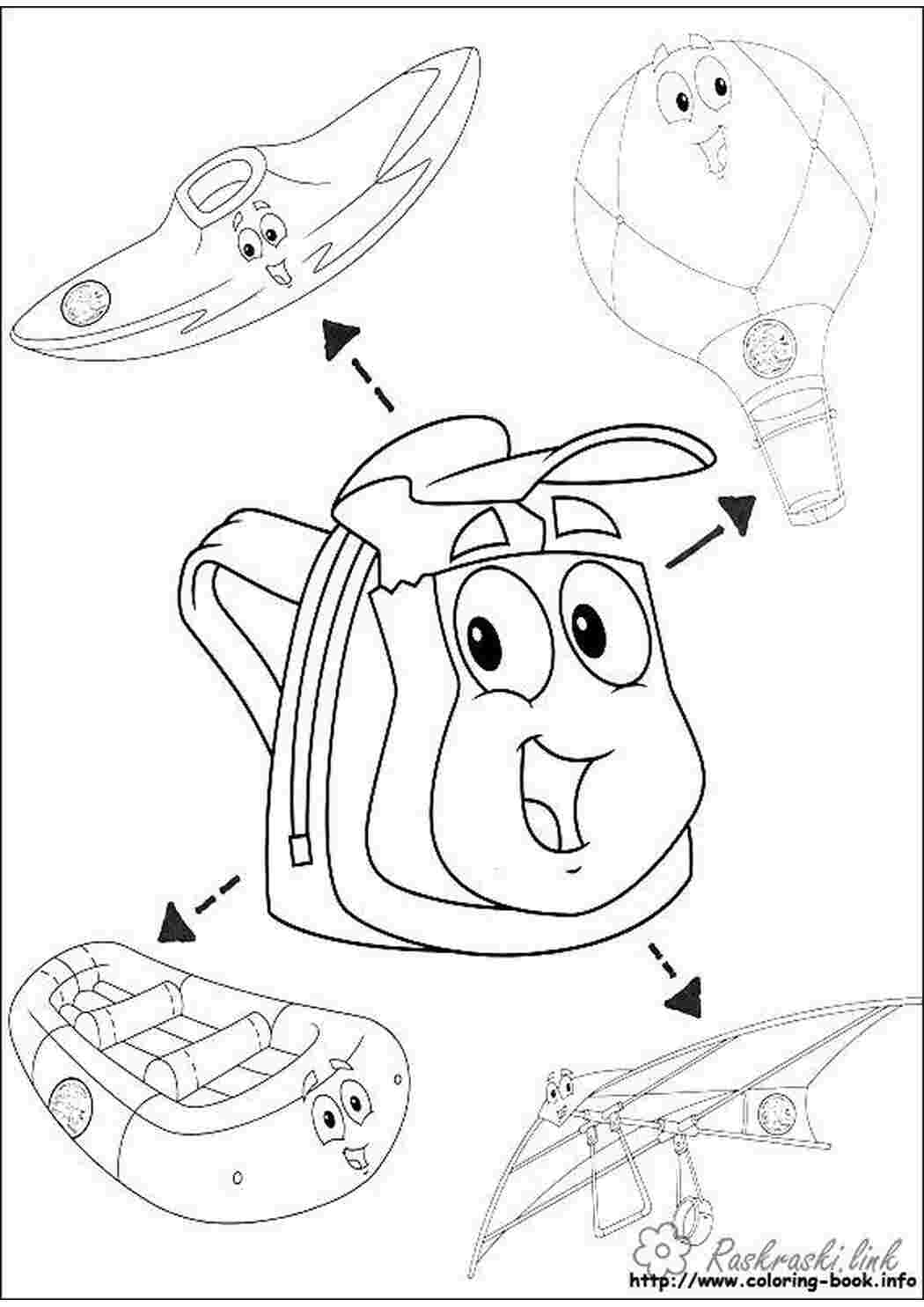 Raskraski.link
http://www.coloring-book.info