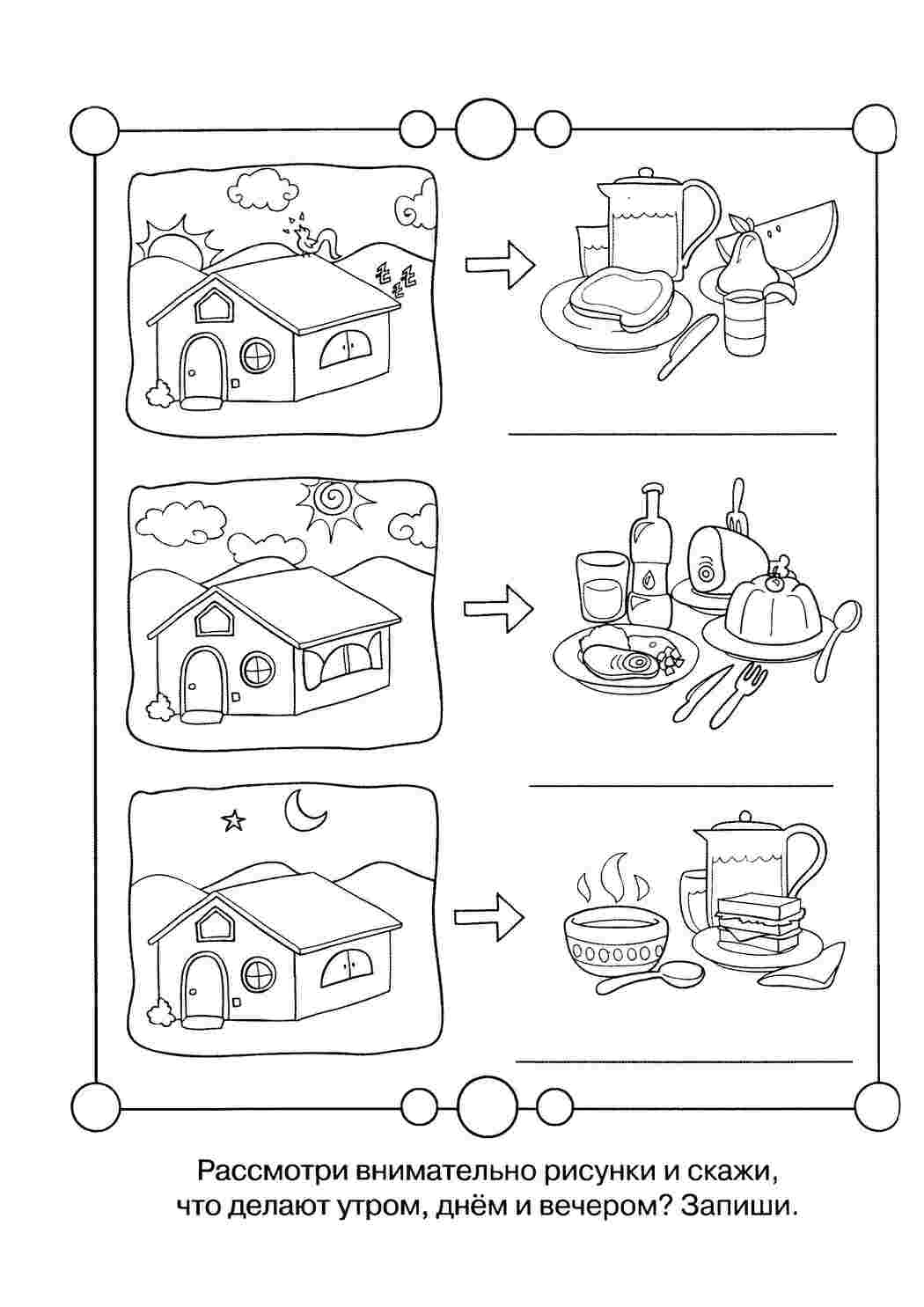 Рассмотри внимательно рисунки и скажи, что делают утром, днём и вечером? Запиши.