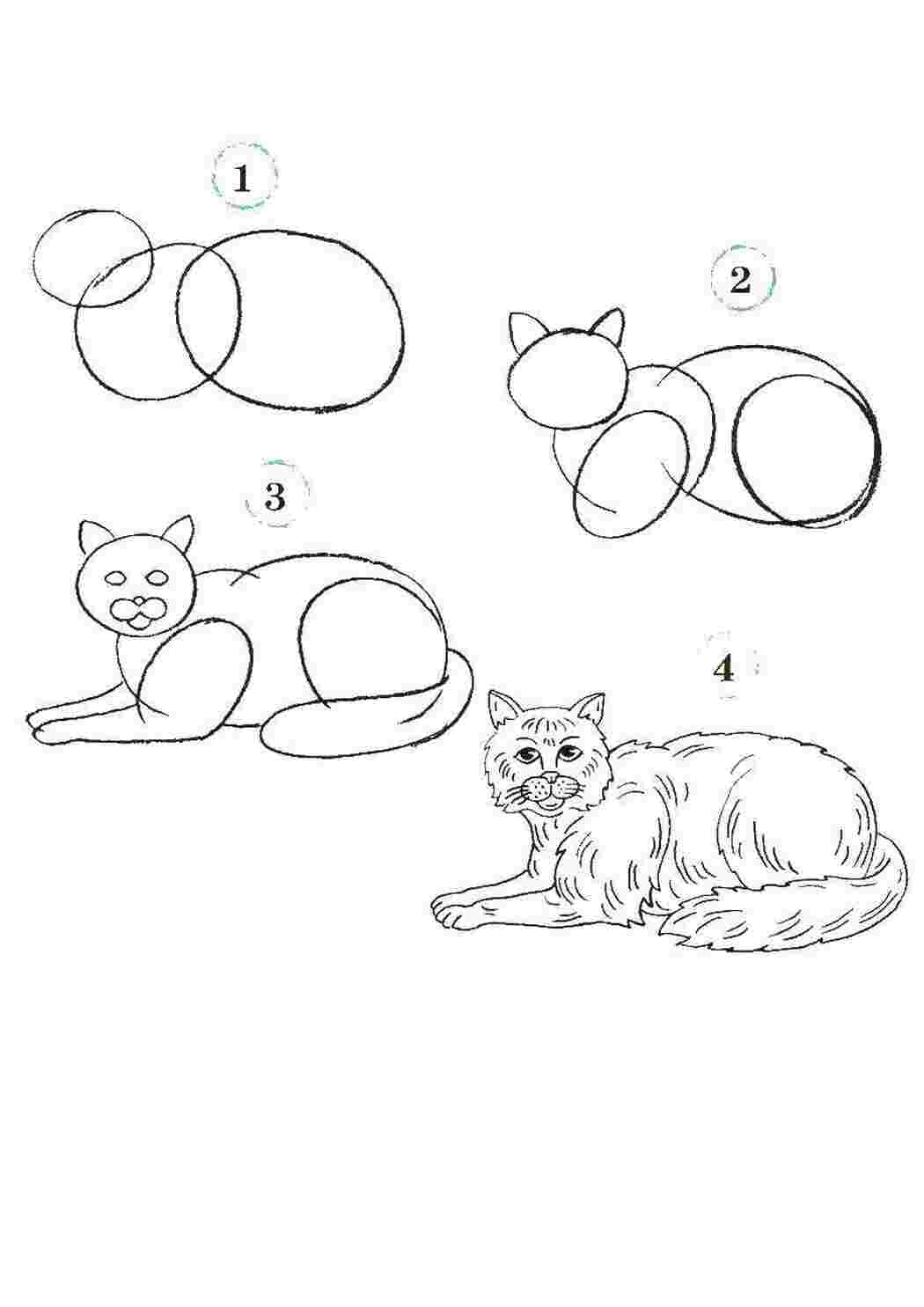 1

2

3

4