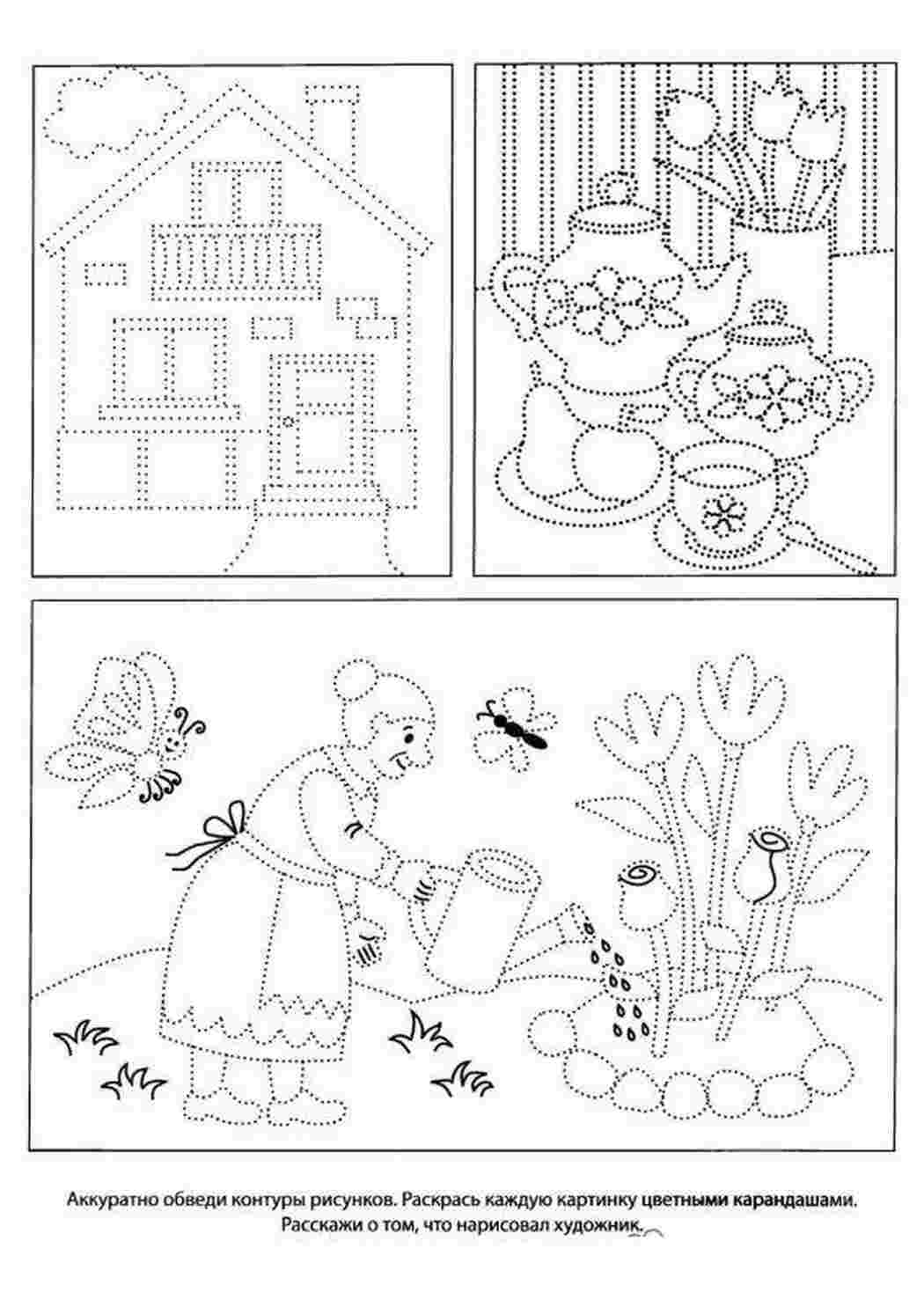 Аккуратно обведи контуры рисунков. Раскрась каждую картинку цветными карандашами. Расскажи о том, что нарисовал художник.