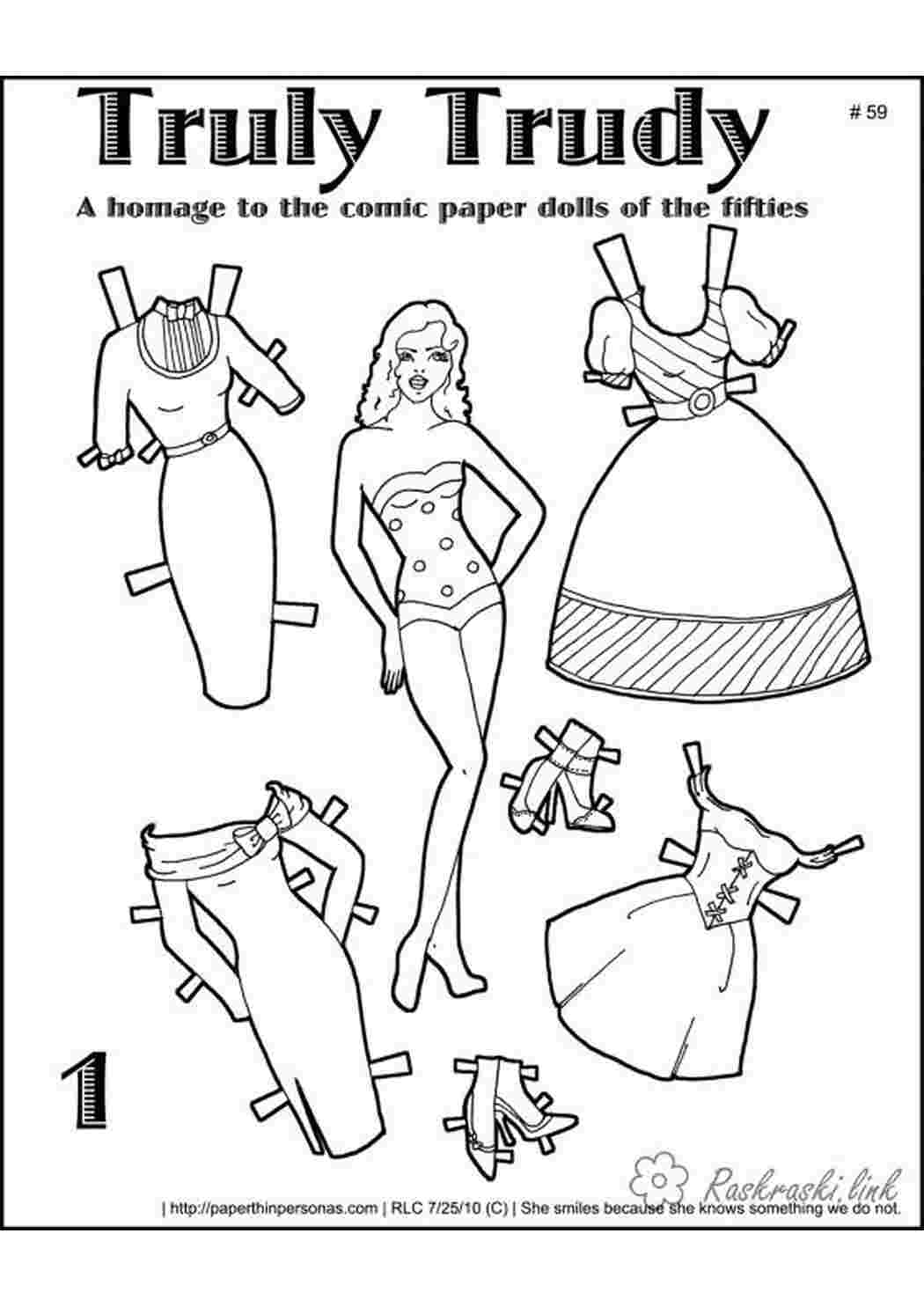 Truly Trudy

# 59

A homage to the comic paper dolls of the fifties

1

Raskraski.link

| http://paperthinpersonas.com | RLC 7/25/10 (C) | She smiles because she knows something we do not.