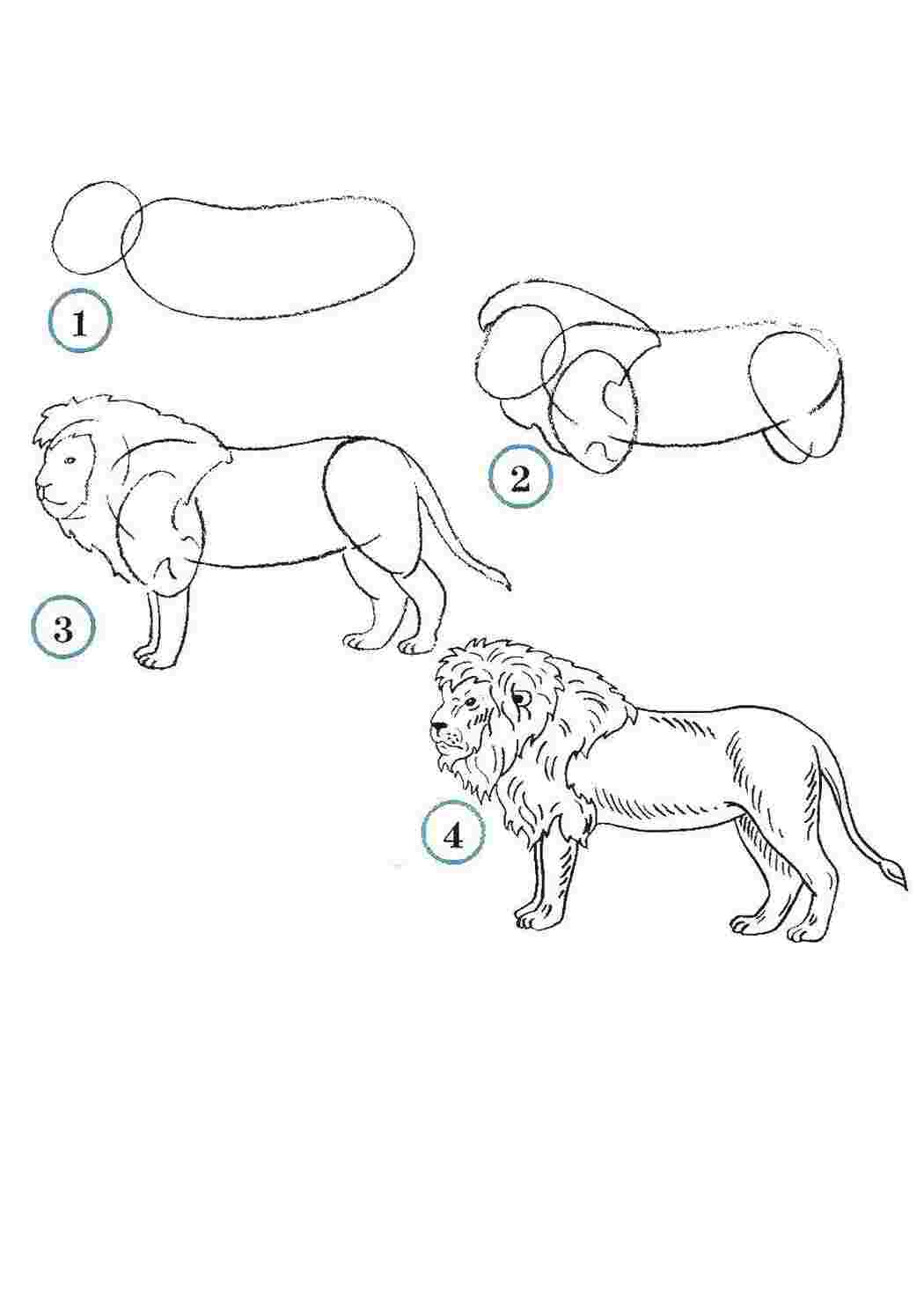 1

2

3

4