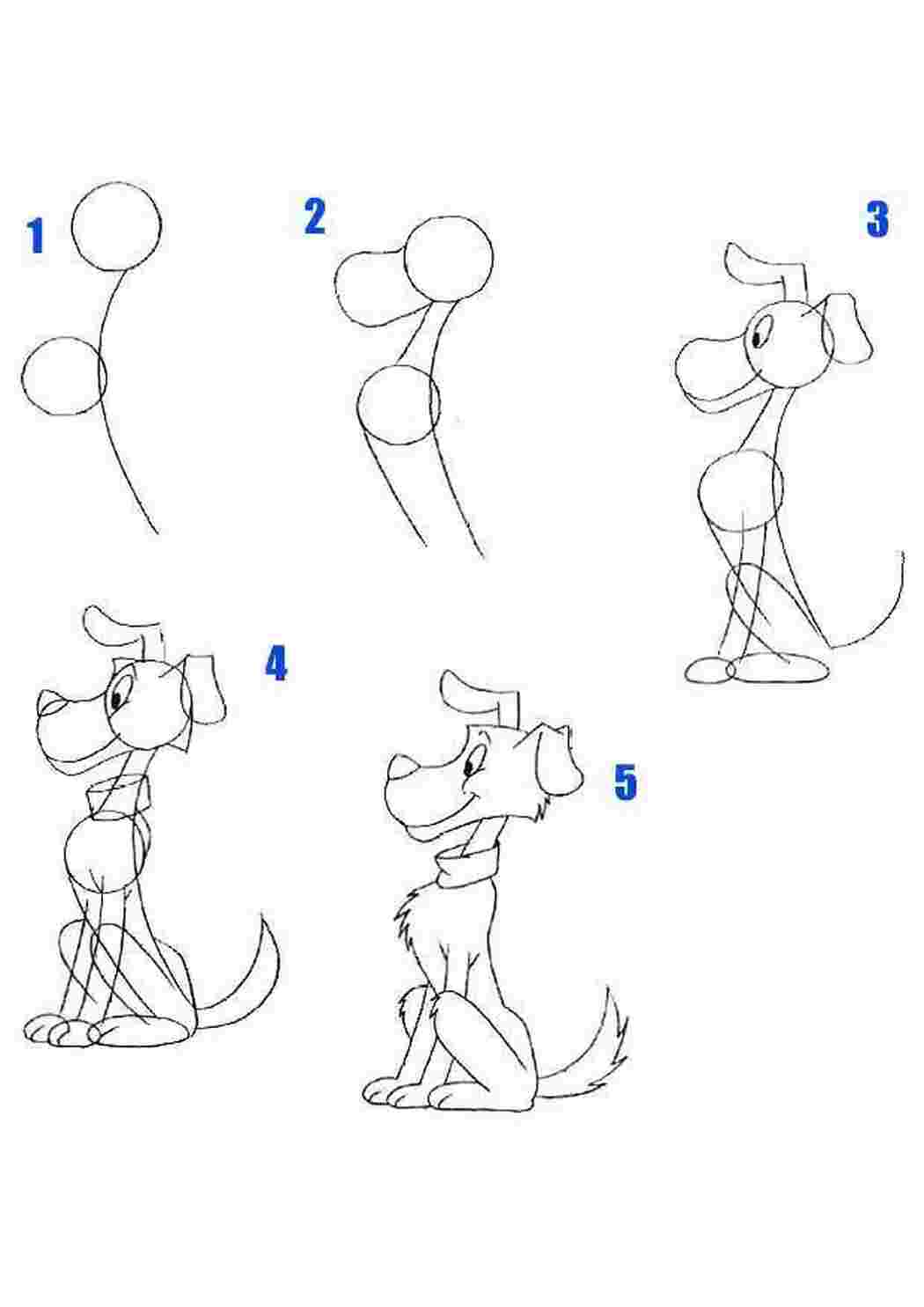 1

2

3

4

5