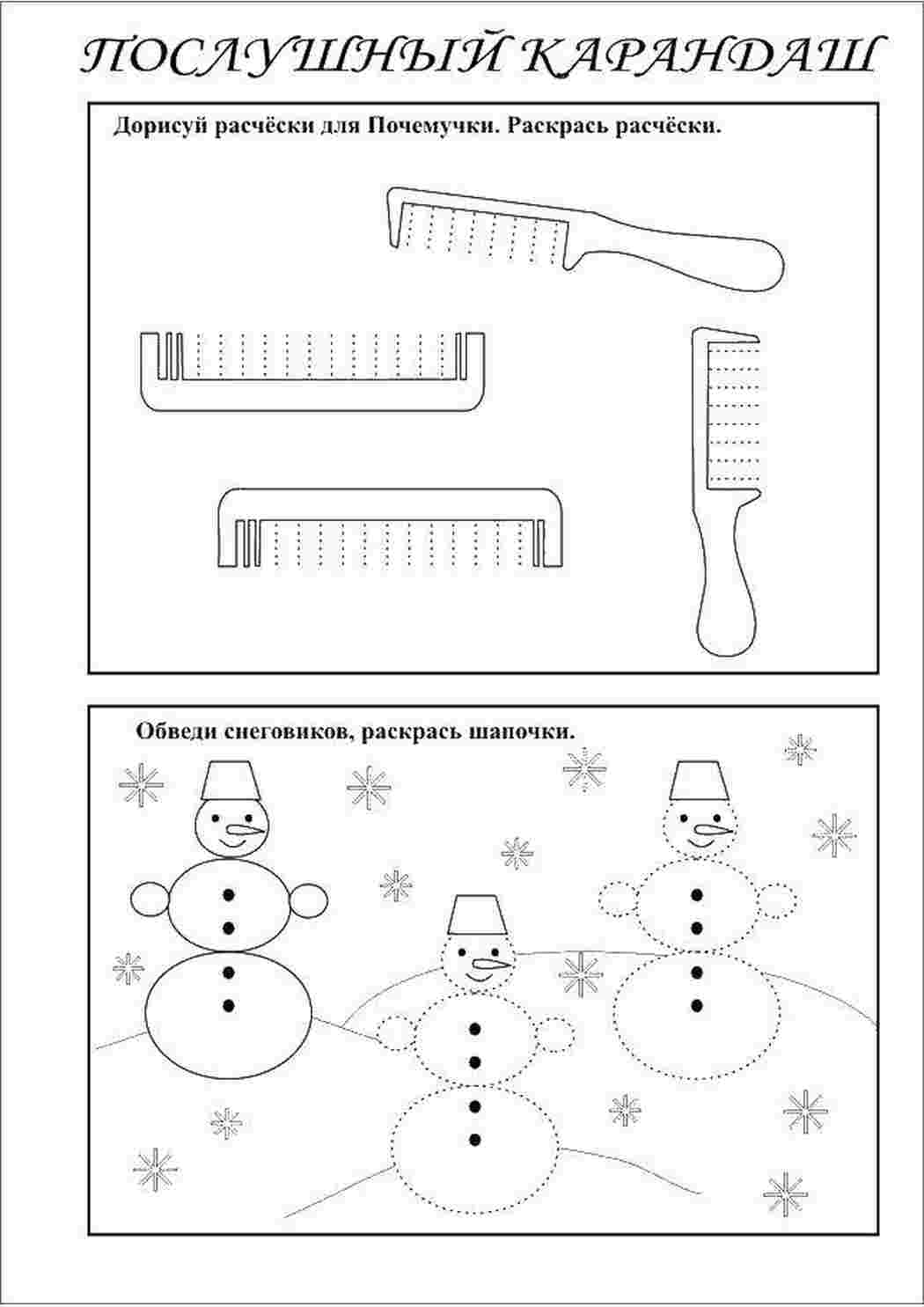 ПОСЛУШНЫЙ КАРАНДАШ

Дорисуй расчёски для Почемучки. Раскрась расчёски.

Обведи снеговиков, раскрась шапочки.